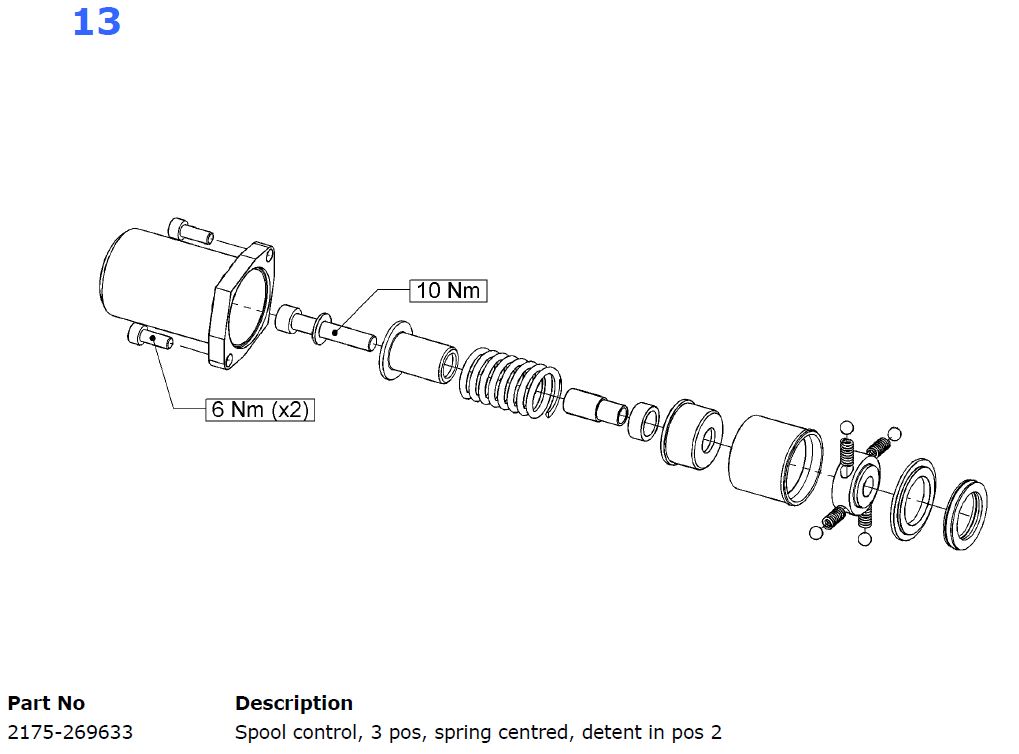 13

10 Nm

6 Nm (x2)

| Part No | Description |
|---|---|
| 2175-269633 | Spool control, 3 pos, spring centred, detent in pos 2 |